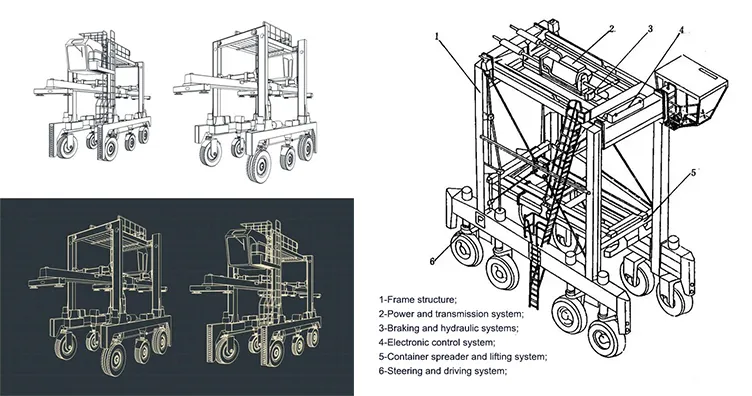 1
2
3
4
5
6

1-Frame structure;
2-Power and transmission system;
3-Braking and hydraulic systems;
4-Electronic control system;
5-Container spreader and lifting system;
6-Steering and driving system;